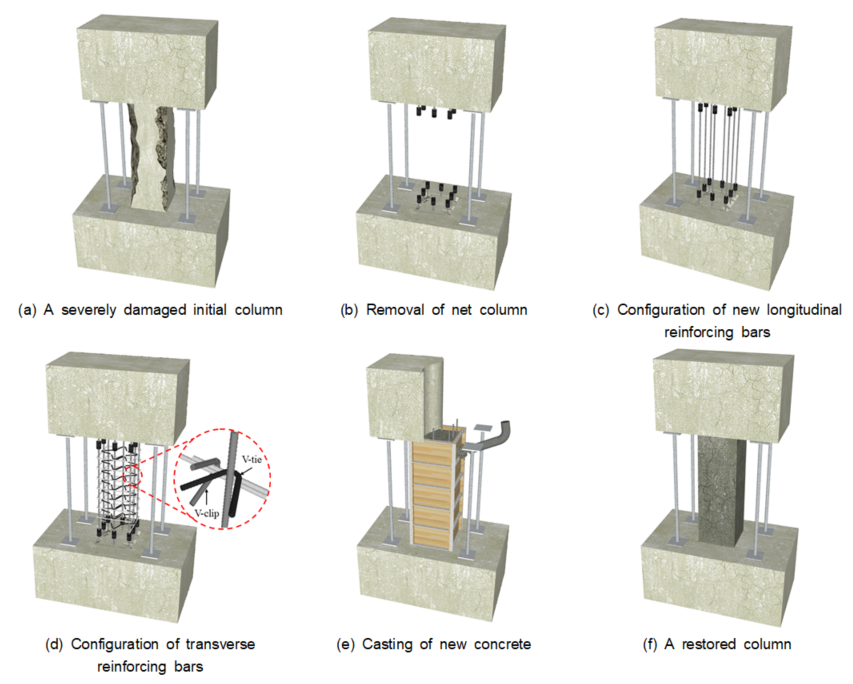 (a) A severely damaged initial column

(b) Removal of net column

(c) Configuration of new longitudinal reinforcing bars

V-tie

V-clip

(d) Configuration of transverse reinforcing bars

(e) Casting of new concrete

(f) A restored column