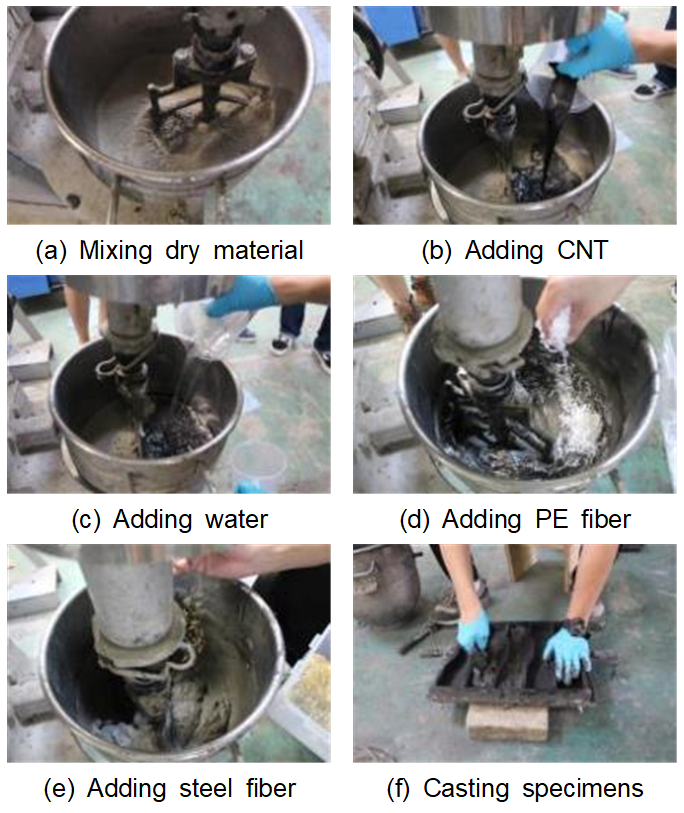 (a) Mixing dry material

(b) Adding CNT

(c) Adding water

(d) Adding PE fiber

(e) Adding steel fiber

(f) Casting specimens