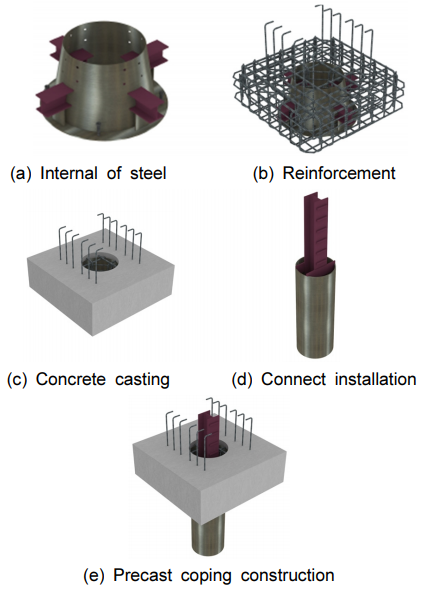 (a) Internal of steel

(b) Reinforcement

(c) Concrete casting

(d) Connect installation

(e) Precast coping construction