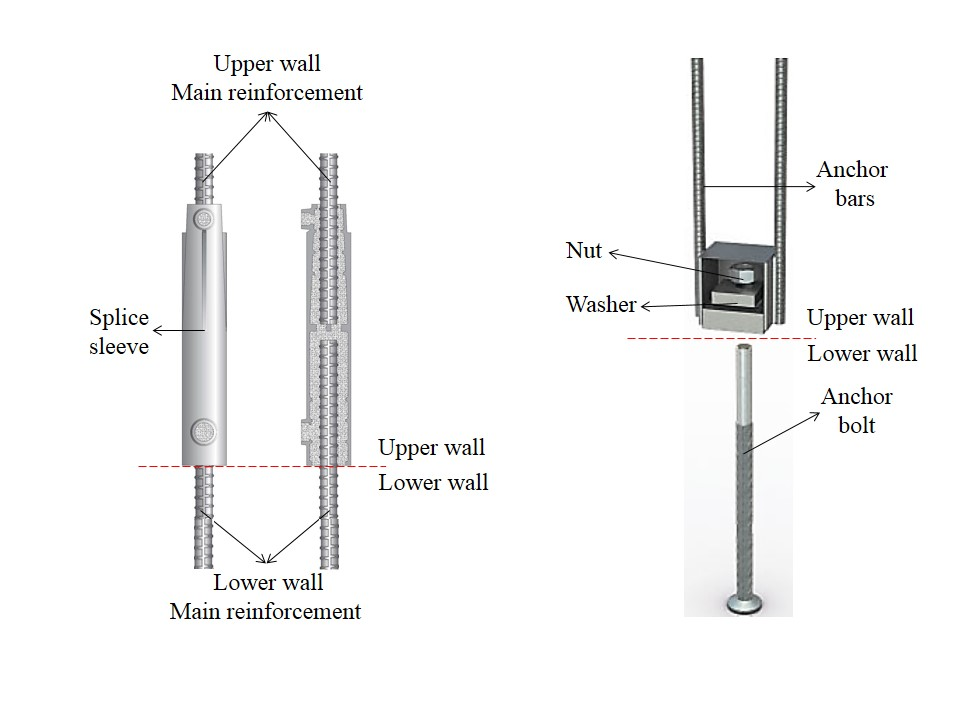 Upper wall
Main reinforcement

Splice sleeve

Upper wall
Lower wall

Lower wall
Main reinforcement

Anchor bars

Nut

Washer

Upper wall
Lower wall

Anchor bolt