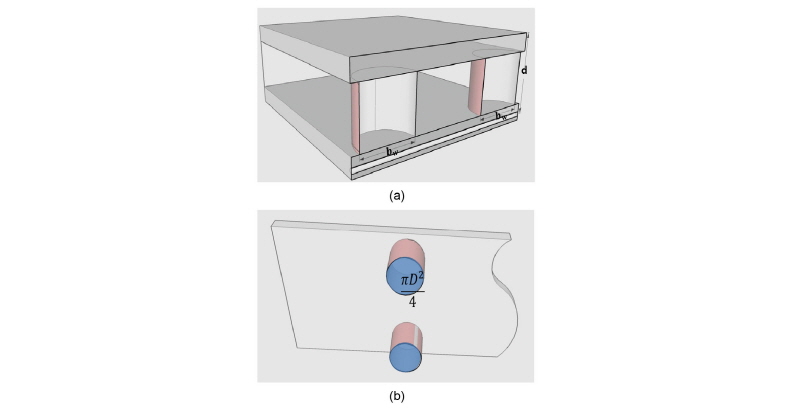 d

$b_w$

$b_w$

(a)

$\frac{\pi D^2}{4}$

(b)