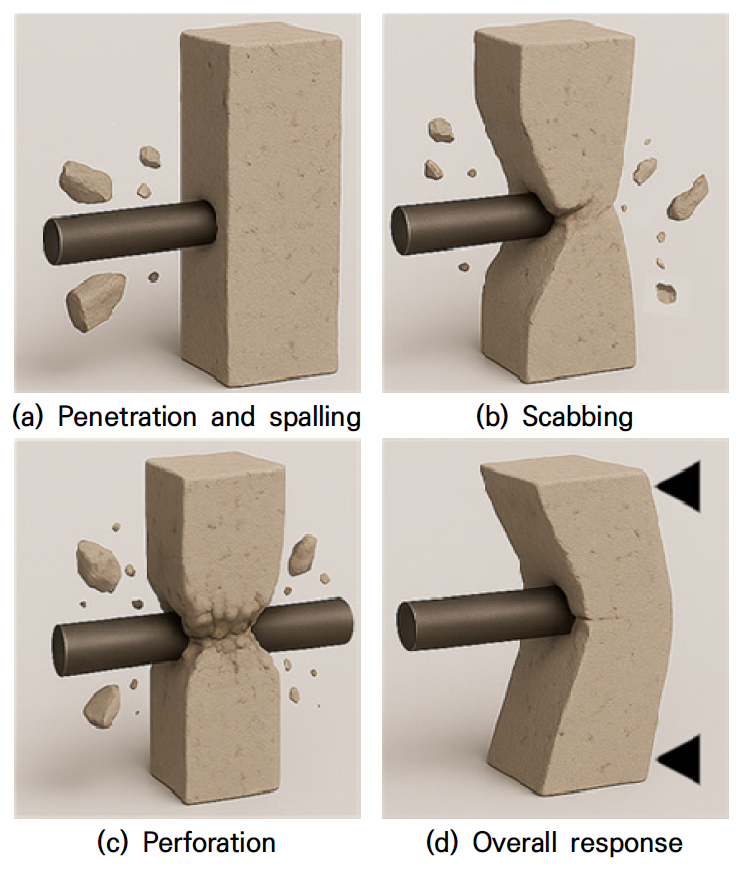 (a) Penetration and spalling

(b) Scabbing

(c) Perforation

(d) Overall response