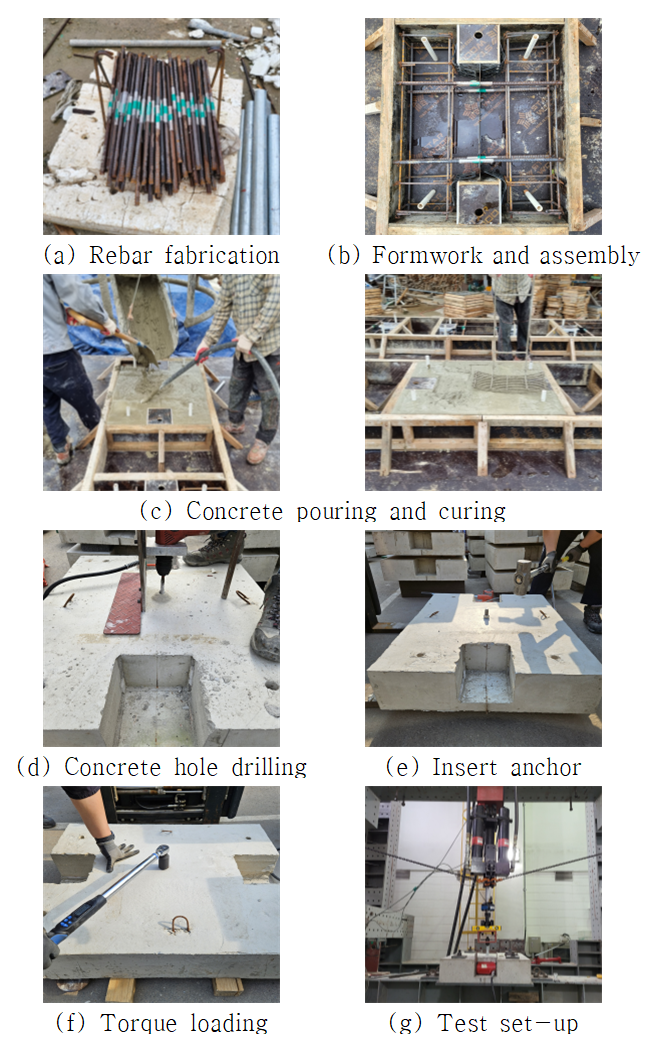 (a) Rebar fabrication

(b) Formwork and assembly

(c) Concrete pouring and curing

(d) Concrete hole drilling

(e) Insert anchor

(f) Torque loading

(g) Test set-up